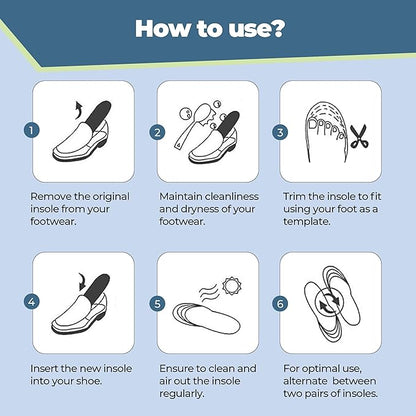 How to use?

1

Remove the original insole from your footwear.

2

Maintain cleanliness and dryness of your footwear.

3

Trim the insole to fit using your foot as a template.

4

Insert the new insole into your shoe.

5

Ensure to clean and air out the insole regularly.

6

For optimal use, alternate between two pairs of insoles.