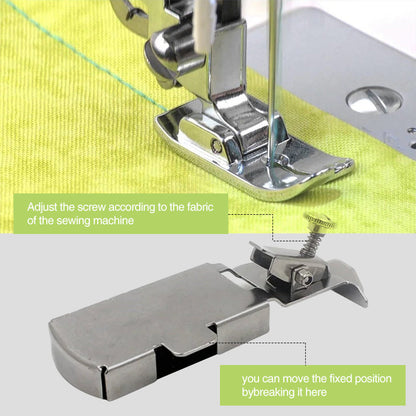 Adjust the screw according to the fabric of the sewing machine

you can move the fixed position bybreaking it here