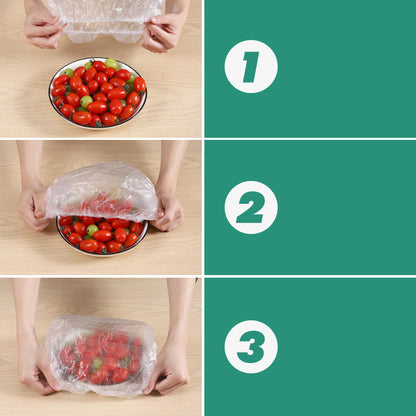 1

2

3