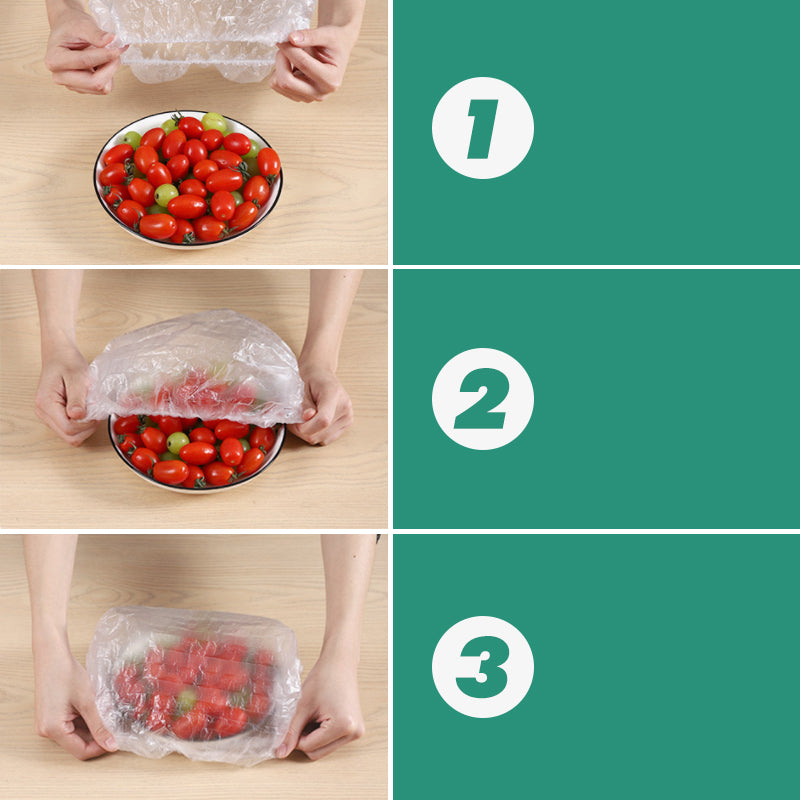 1

2

3